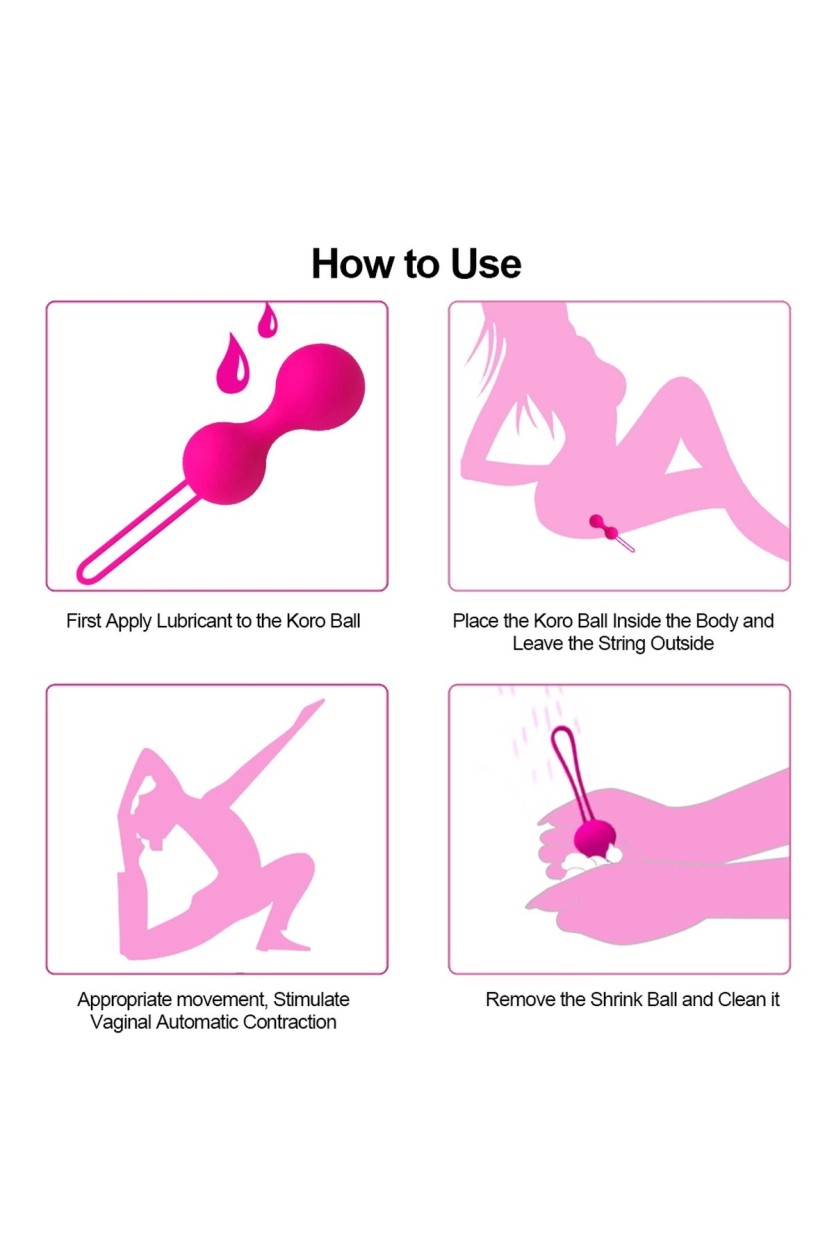 How to Use

First Apply Lubricant to the Koro Ball

Place the Koro Ball Inside the Body and Leave the String Outside

Appropriate movement, Stimulate Vaginal Automatic Contraction

Remove the Shrink Ball and Clean it